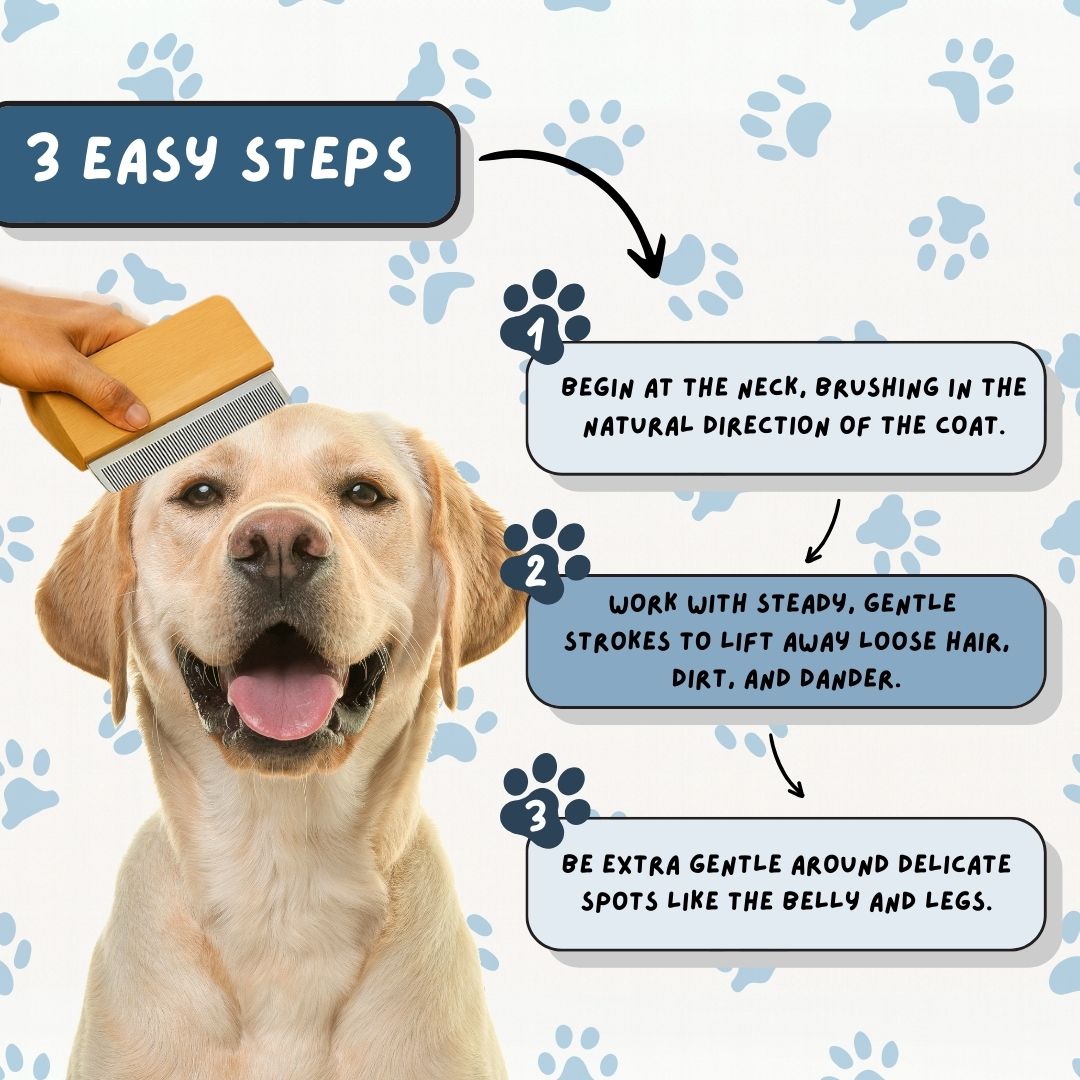 3 EASY STEPS

1

BEGIN AT THE NECK, BRUSHING IN THE NATURAL DIRECTION OF THE COAT.

2

WORK WITH STEADY, GENTLE STROKES TO LIFT AWAY LOOSE HAIR, DIRT, AND DANDER.

3

BE EXTRA GENTLE AROUND DELICATE SPOTS LIKE THE BELLY AND LEGS.